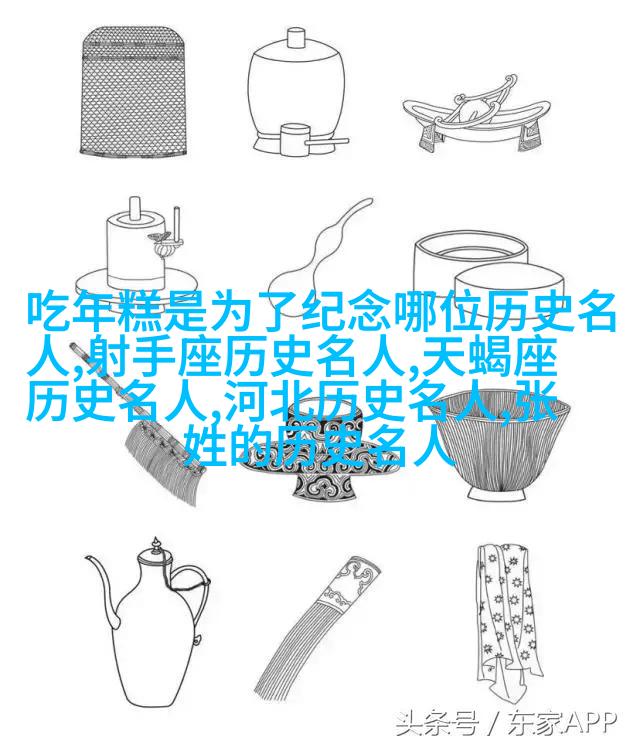 吃年糕是为了纪念哪位历史名人,射手座历史名人,天蝎座历史名人,河北历史名人,张姓的历史名人

头条号 / 东家APP