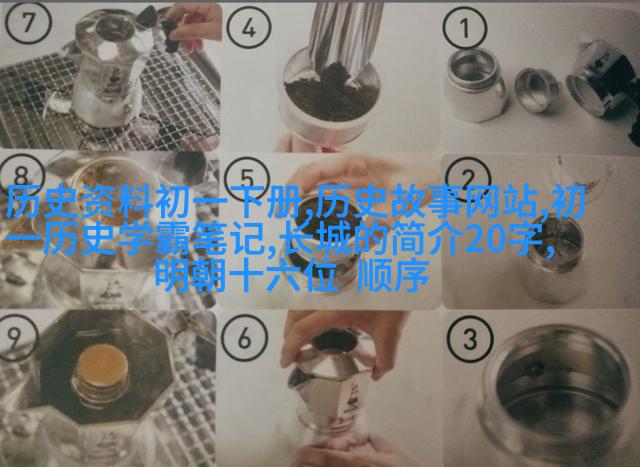 7

4

1

8

5

2

历史资料初一下册,历史故事网站,初一历史学霸笔记,长城的简介20字,明朝十六位 顺序

9

6

3