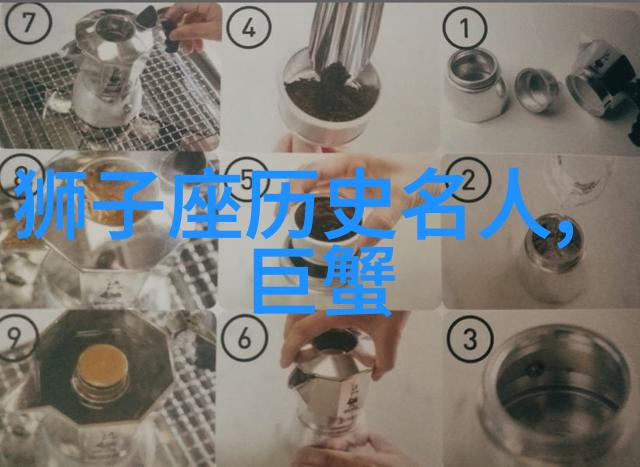 7
4
1
8
5
2
狮子座历史名人，巨蟹
9
6
3