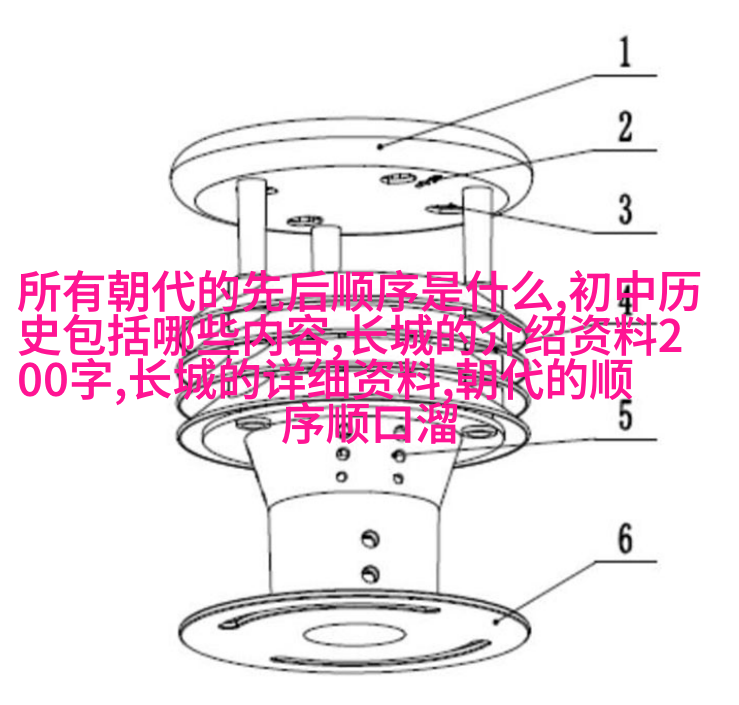 1
2
3
4
所有朝代的先后顺序是什么,初中历史包括哪些内容,长城的介绍资料200字,长城的详细资料,朝代的顺序顺口溜
5
6