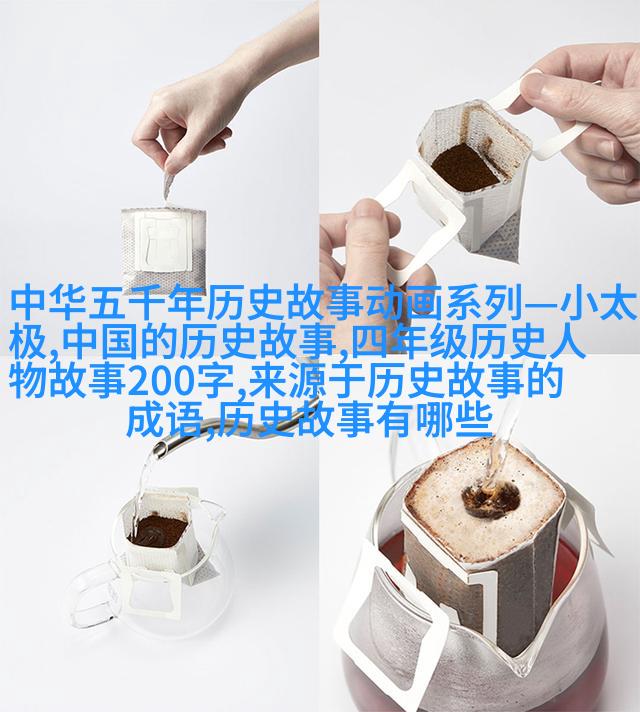 中华五千年历史故事动画系列—小太极,中国的历史故事,四年级历史人物故事200字,来源于历史故事的成语,历史故事有哪些